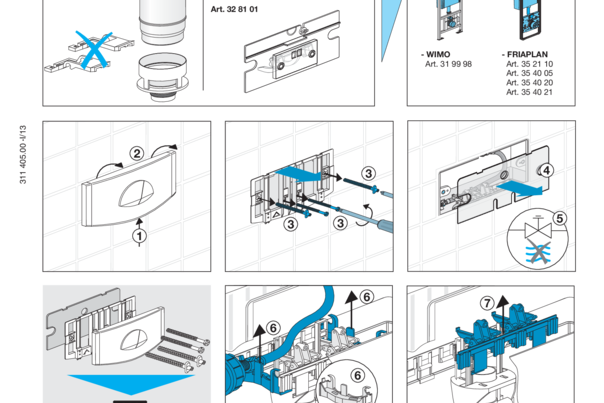 Art. 32 81 01

- WIMO
Art. 31 99 98

- FRIAPLAN
Art. 35 21 10
Art. 35 40 05
Art. 35 40 20
Art. 35 40 21

311 405.00 -I/13

2
1

3
3
3

4
5

6
6
6

7